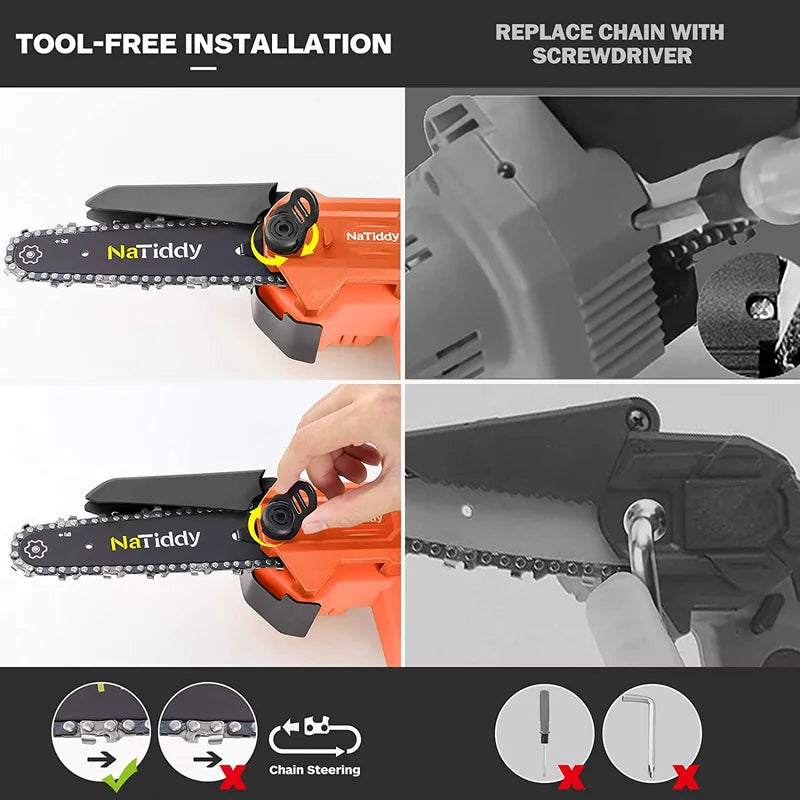 TOOL-FREE INSTALLATION

REPLACE CHAIN WITH SCREWDRIVER

NaTiddy

NaTiddy

NaTiddy

Chain Steering